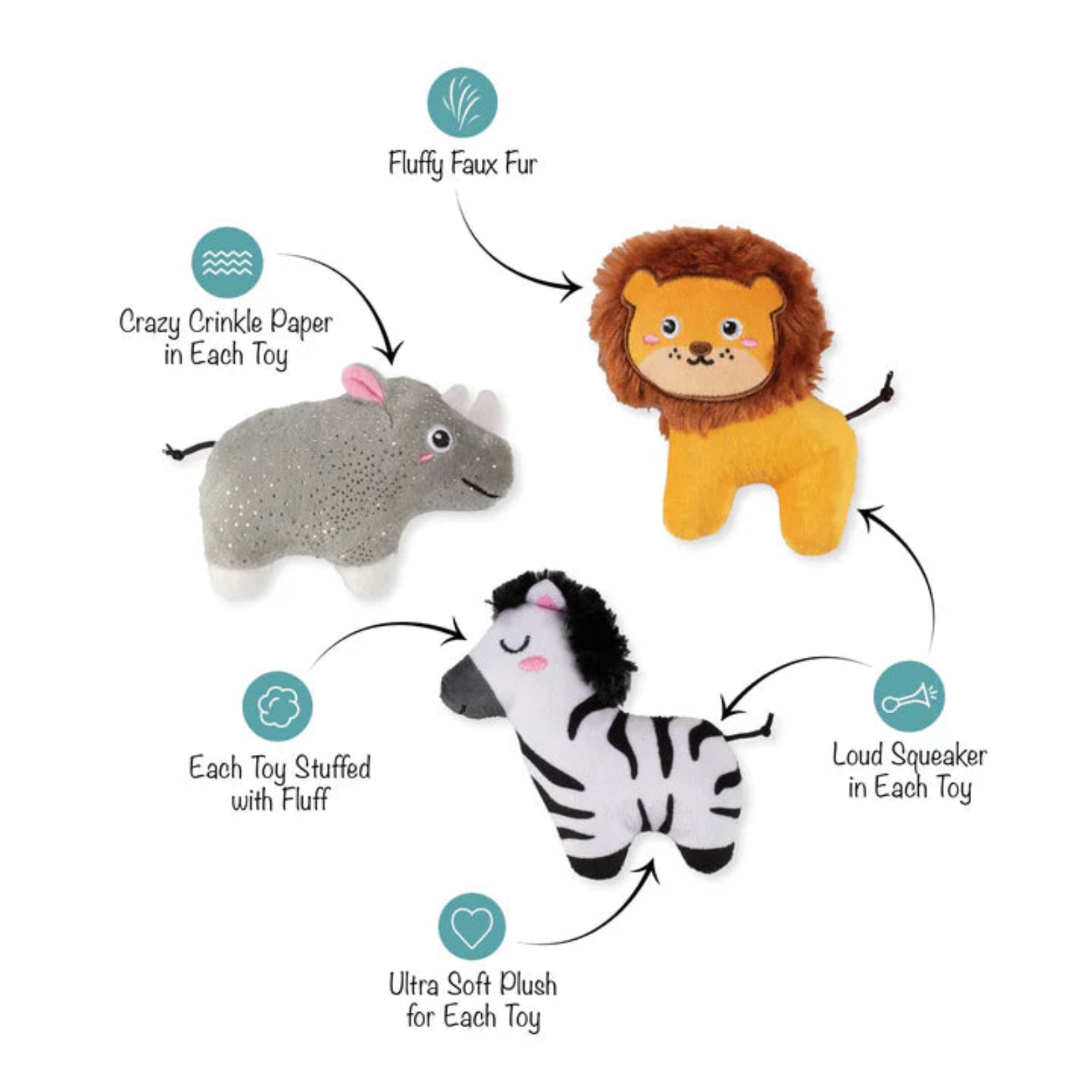 Fluffy Faux Fur

Crazy Crinkle Paper in Each Toy

Each Toy Stuffed with Fluff

Loud Squeaker in Each Toy

Ultra Soft Plush for Each Toy